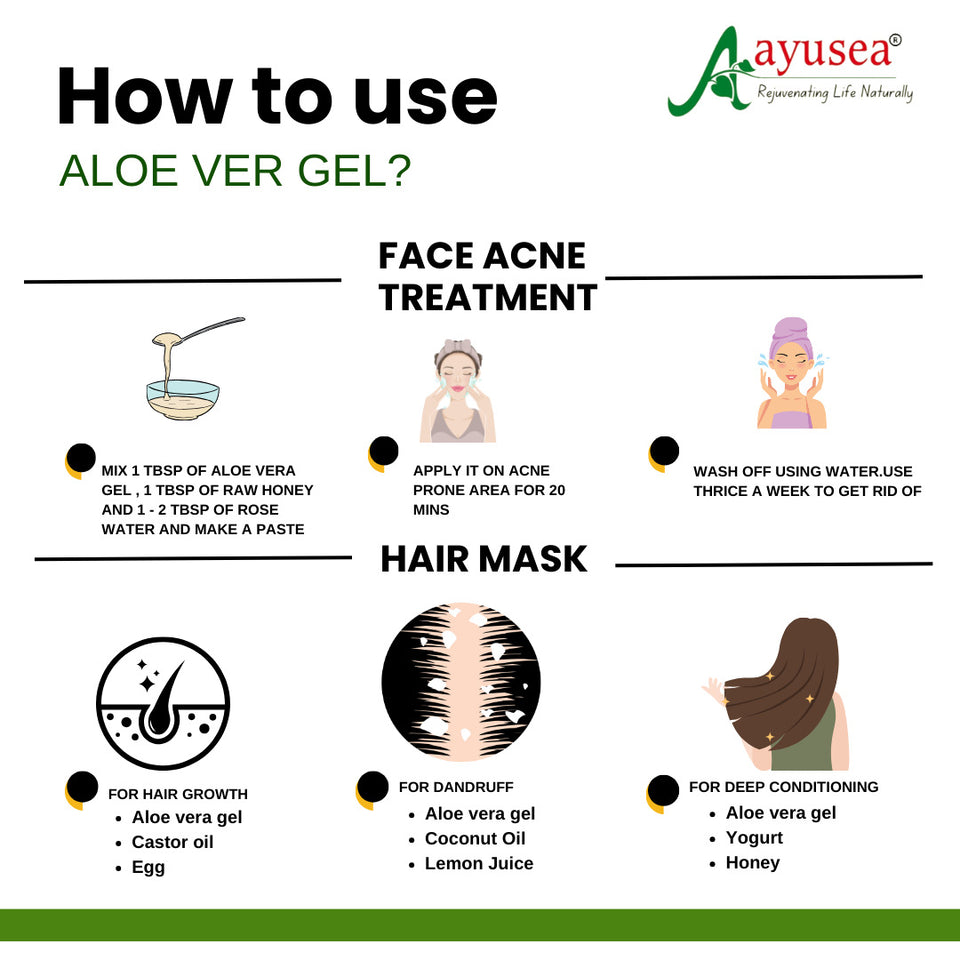 How to use
ALOE VER GEL?

Aayusea®
Rejuvenating Life Naturally

FACE ACNE TREATMENT

MIX 1 TBSP OF ALOE VERA GEL , 1 TBSP OF RAW HONEY AND 1 - 2 TBSP OF ROSE WATER AND MAKE A PASTE

APPLY IT ON ACNE PRONE AREA FOR 20 MINS

WASH OFF USING WATER.USE THRICE A WEEK TO GET RID OF

HAIR MASK

FOR HAIR GROWTH
- Aloe vera gel
- Castor oil
- Egg

FOR DANDRUFF
- Aloe vera gel
- Coconut Oil
- Lemon Juice

FOR DEEP CONDITIONING
- Aloe vera gel
- Yogurt
- Honey